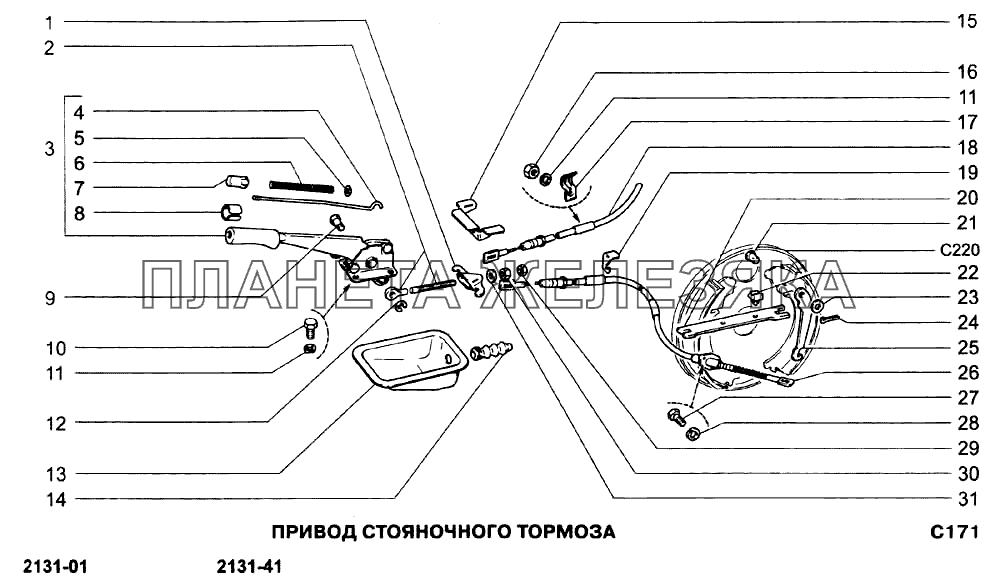 1
2
3
4
5
6
7
8
9
10
11
12
13
14
15
16
11
17
18
19
20
21
C220
22
23
24
25
26
27
28
29
30
31

ПЛАНЕТА ЖЕЛЕЗЯКА

ПРИВОД СТОЯНОЧНОГО ТОРМОЗА

C171

2131-01 2131-41